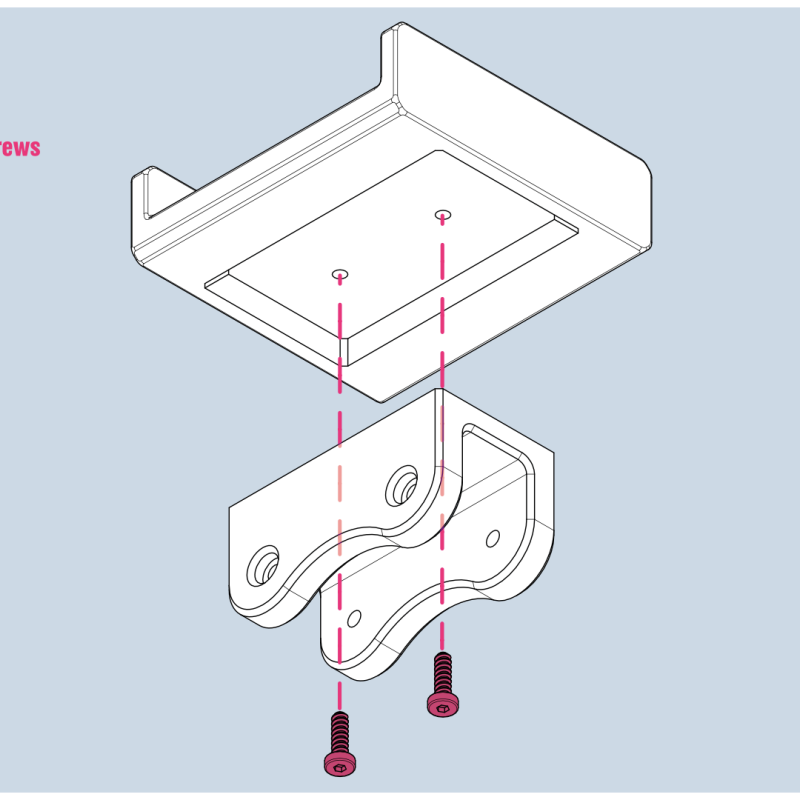 rews