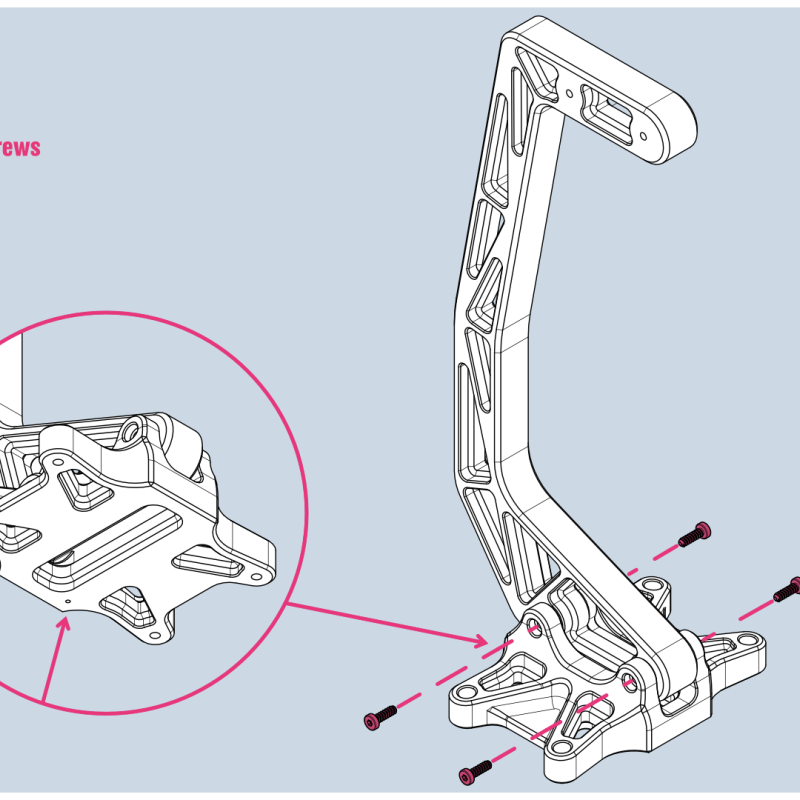 rews