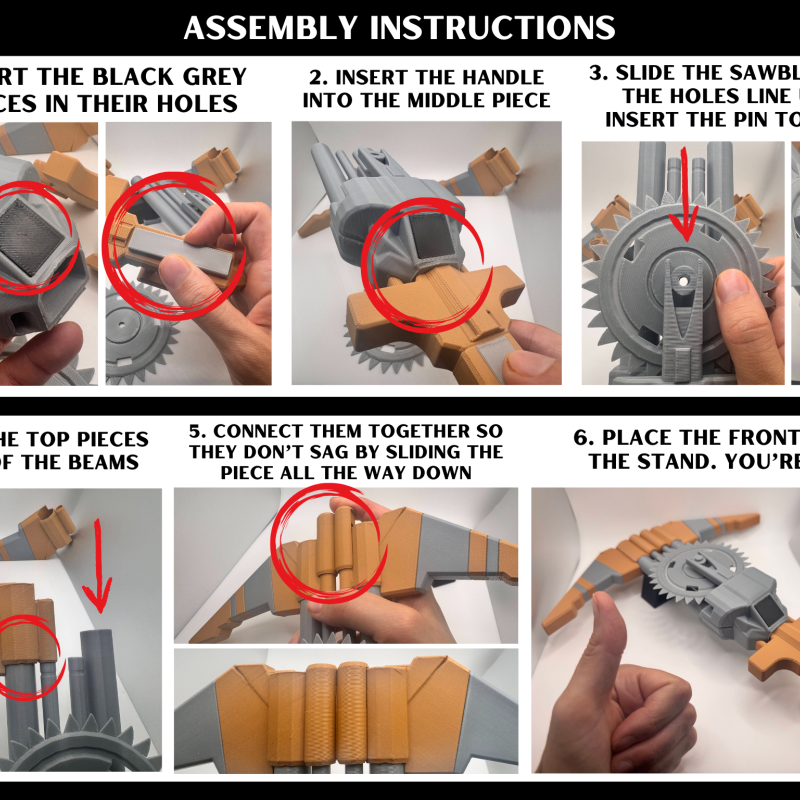 ASSEMBLY INSTRUCTIONS

RT THE BLACK GREY
CES IN THEIR HOLES

2. INSERT THE HANDLE INTO THE MIDDLE PIECE

3. SLIDE THE SAWBL
THE HOLES LINE
INSERT THE PIN TO

HE TOP PIECES
OF THE BEAMS

5. CONNECT THEM TOGETHER SO THEY DON'T SAG BY SLIDING THE PIECE ALL THE WAY DOWN

6. PLACE THE FRONT
THE STAND. YOU'RE